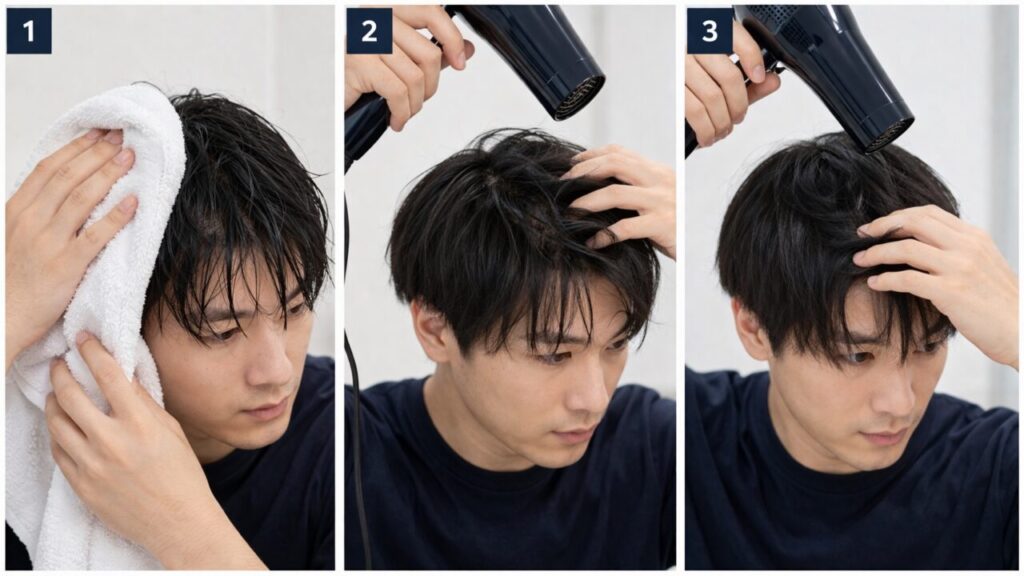 1

2

3